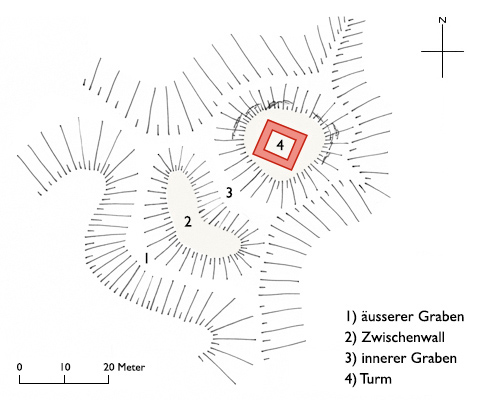 N

4

3

2

1

1) äusserer Graben
2) Zwischenwall
3) innerer Graben
4) Turm

0 10 20 Meter